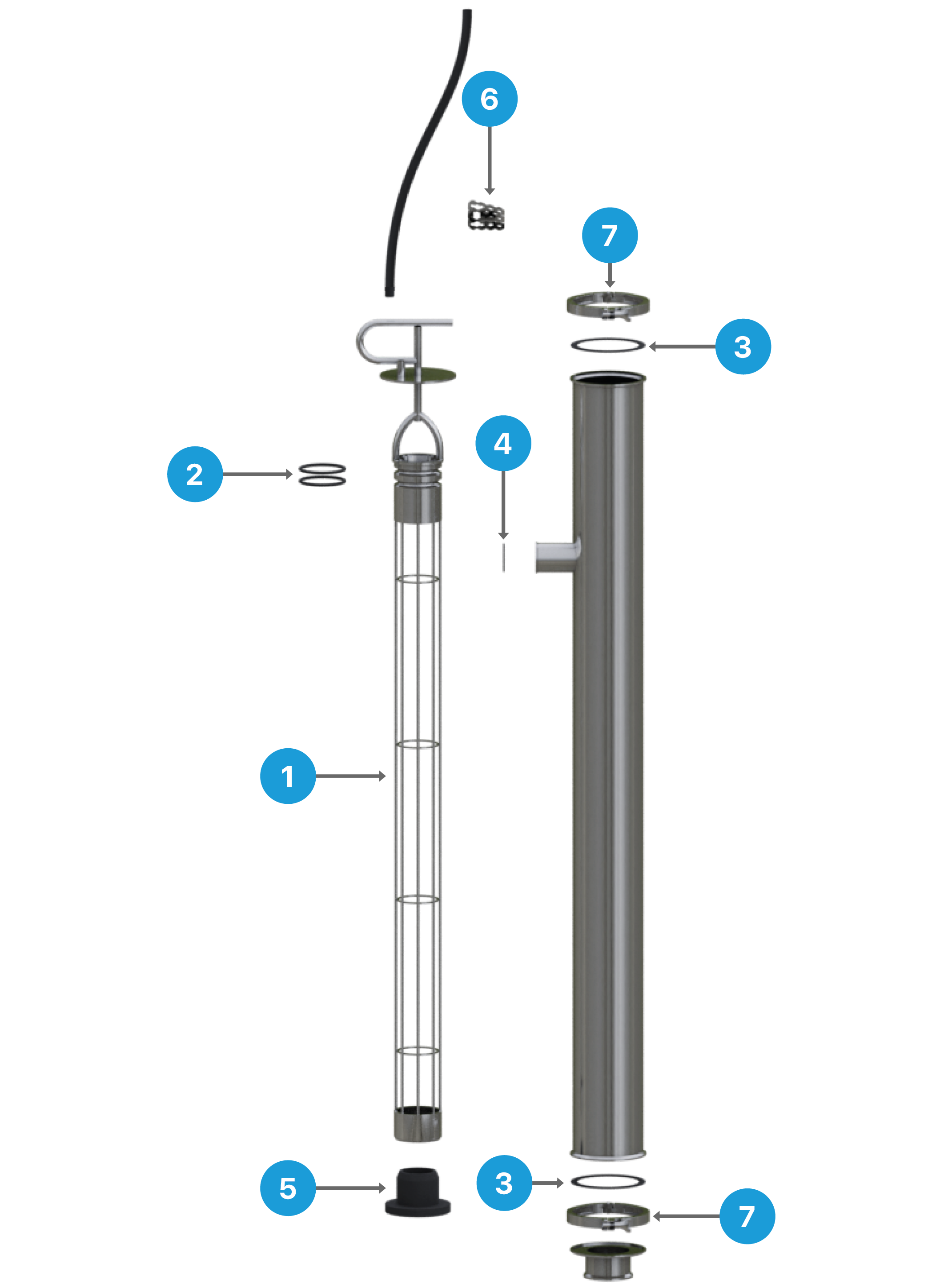 6
7
3
4
2
1
5
3
7